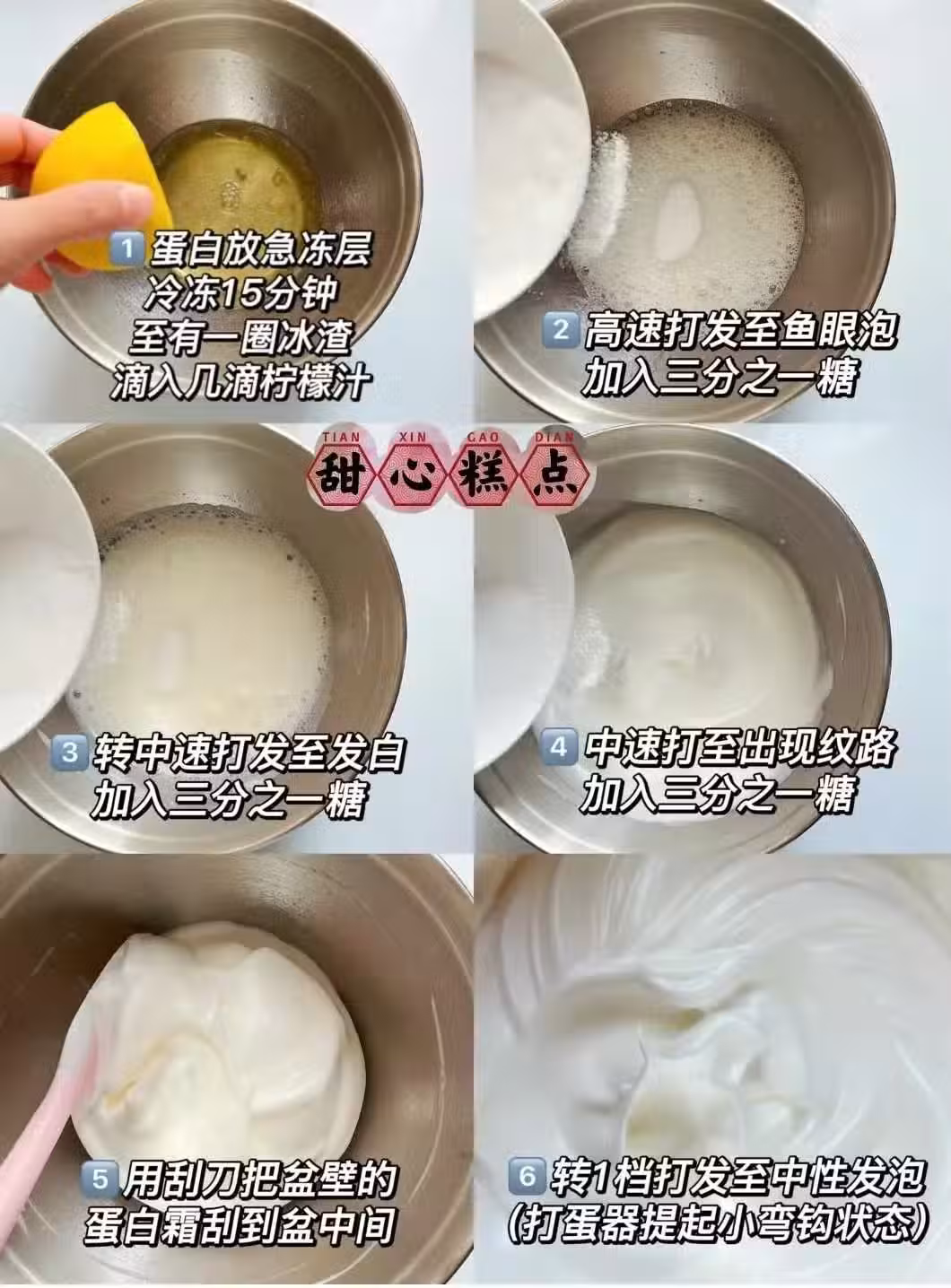 1 蛋白放急冻层
冷冻15分钟
至有一圈冰渣
滴入几滴柠檬汁

2 高速打发至鱼眼泡
加入三分之一糖

TIAN XIN GAO DIAN
甜心糕点

3 转中速打发至发白
加入三分之一糖

4 中速打至出现纹路
加入三分之一糖

5 用刮刀把盆壁的
蛋白霜刮到盆中间

6 转1档打发至中性发泡
(打蛋器提起小弯钩状态)